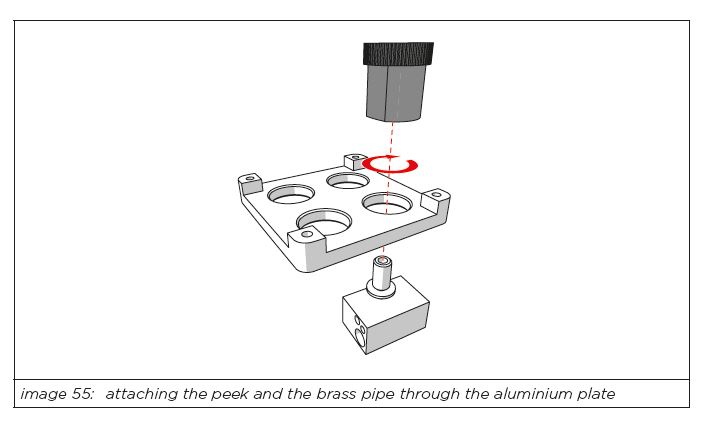 image 55: attaching the peek and the brass pipe through the aluminium plate